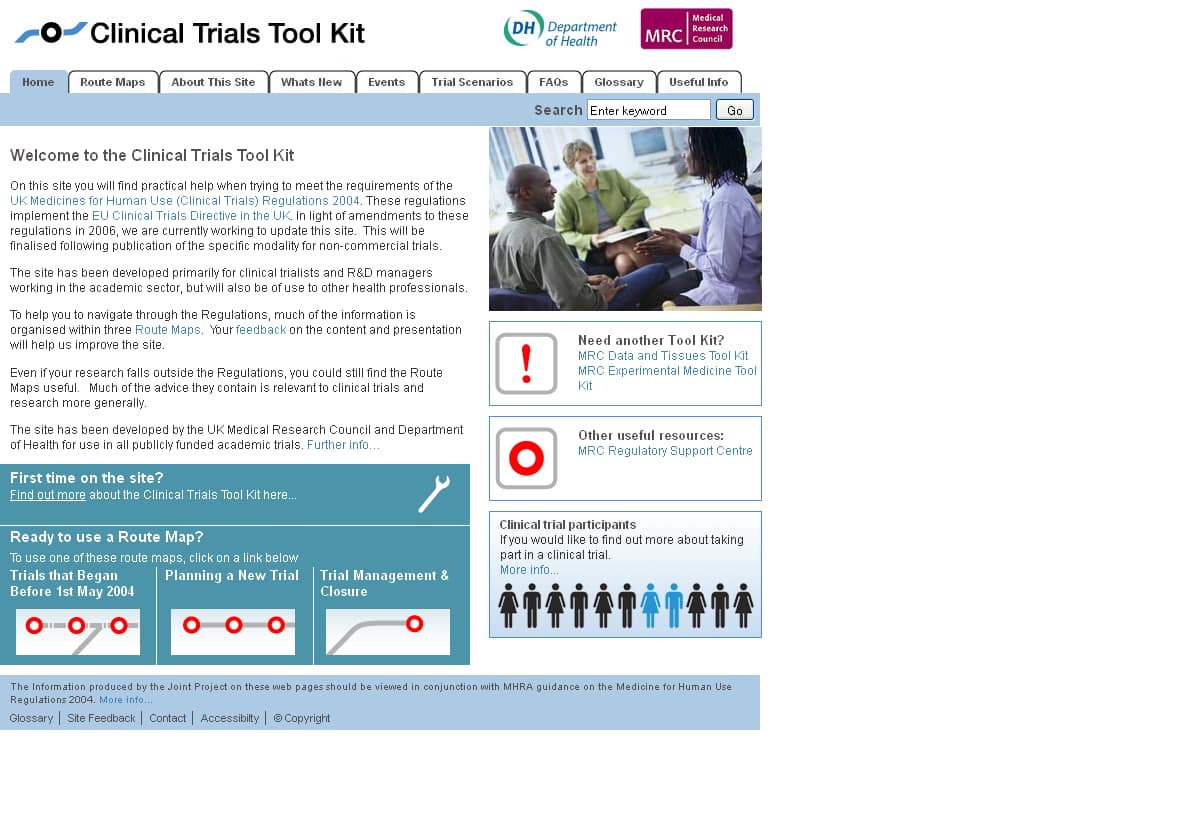 Clinical Trials Tool Kit

DH Department of Health

MRC Medical Research Council

Home | Route Maps | About This Site | Whats New | Events | Trial Scenarios | FAQs | Glossary | Useful Info

Search Enter keyword Go

Welcome to the Clinical Trials Tool Kit

On this site you will find practical help when trying to meet the requirements of the UK Medicines for Human Use (Clinical Trials) Regulations 2004. These regulations implement the EU Clinical Trials Directive in the UK. In light of amendments to these regulations in 2006, we are currently working to update this site. This will be finalised following publication of the specific modality for non-commercial trials.

The site has been developed primarily for clinical trialists and R&D managers working in the academic sector, but will also be of use to other health professionals.

To help you to navigate through the Regulations, much of the information is organised within three Route Maps. Your feedback on the content and presentation will help us improve the site.

Even if your research falls outside the Regulations, you could still find the Route Maps useful. Much of the advice they contain is relevant to clinical trials and research more generally.

The site has been developed by the UK Medical Research Council and Department of Health for use in all publicly funded academic trials. Further info...

First time on the site?
Find out more about the Clinical Trials Tool Kit here...

Ready to use a Route Map?
To use one of these route maps, click on a link below

Trials that Began Before 1st May 2004

Planning a New Trial

Trial Management & Closure

Need another Tool Kit?
MRC Data and Tissues Tool Kit
MRC Experimental Medicine Tool Kit

Other useful resources:
MRC Regulatory Support Centre

Clinical trial participants
If you would like to find out more about taking part in a clinical trial.
More info...

The Information produced by the Joint Project on these web pages should be viewed in conjunction with MHRA guidance on the Medicine for Human Use Regulations 2004. More info...

Glossary | Site Feedback | Contact | Accessibilty | © Copyright